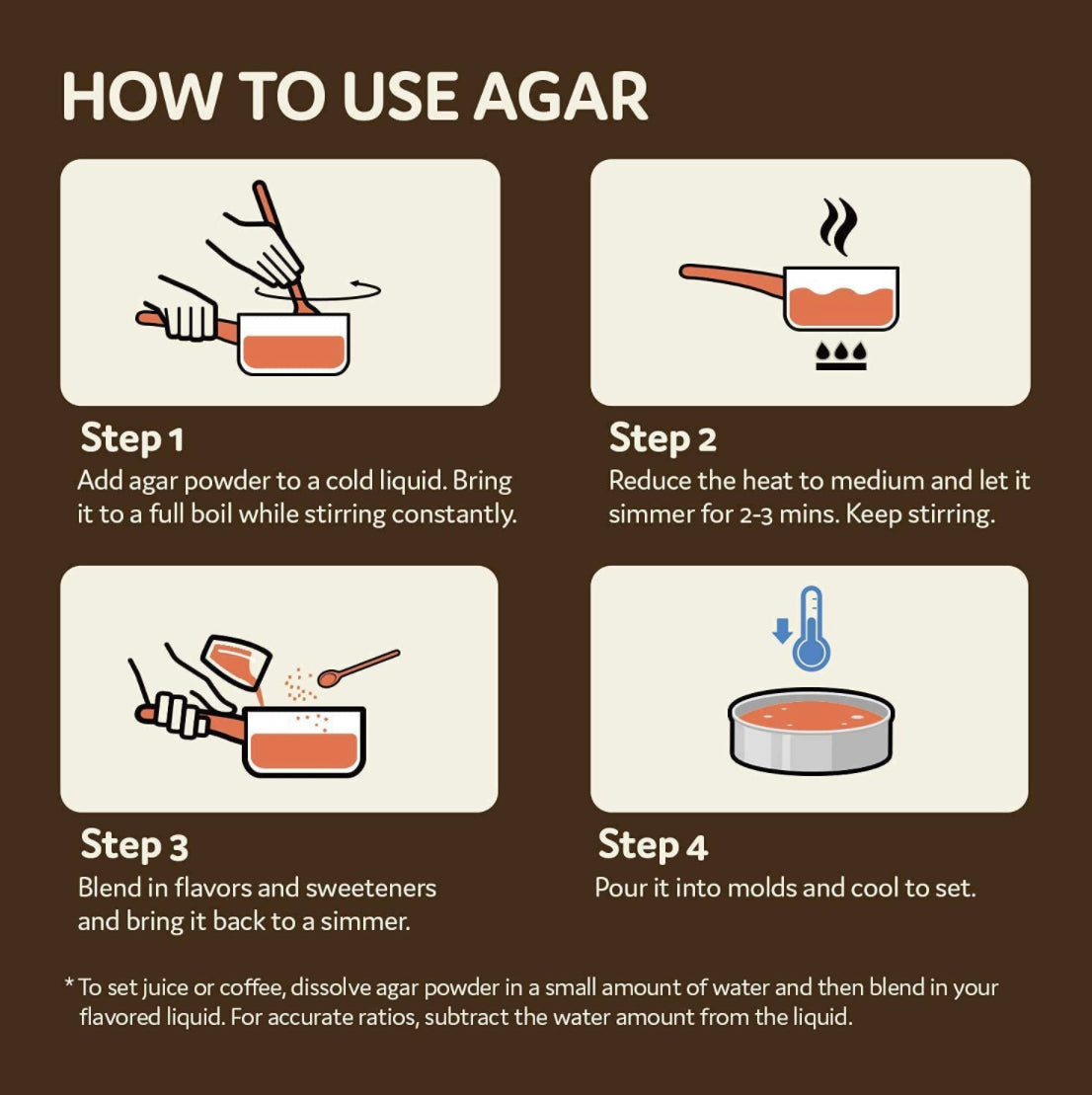 HOW TO USE AGAR

Step 1
Add agar powder to a cold liquid. Bring it to a full boil while stirring constantly.

Step 2
Reduce the heat to medium and let it simmer for 2-3 mins. Keep stirring.

Step 3
Blend in flavors and sweeteners and bring it back to a simmer.

Step 4
Pour it into molds and cool to set.

* To set juice or coffee, dissolve agar powder in a small amount of water and then blend in your flavored liquid. For accurate ratios, subtract the water amount from the liquid.